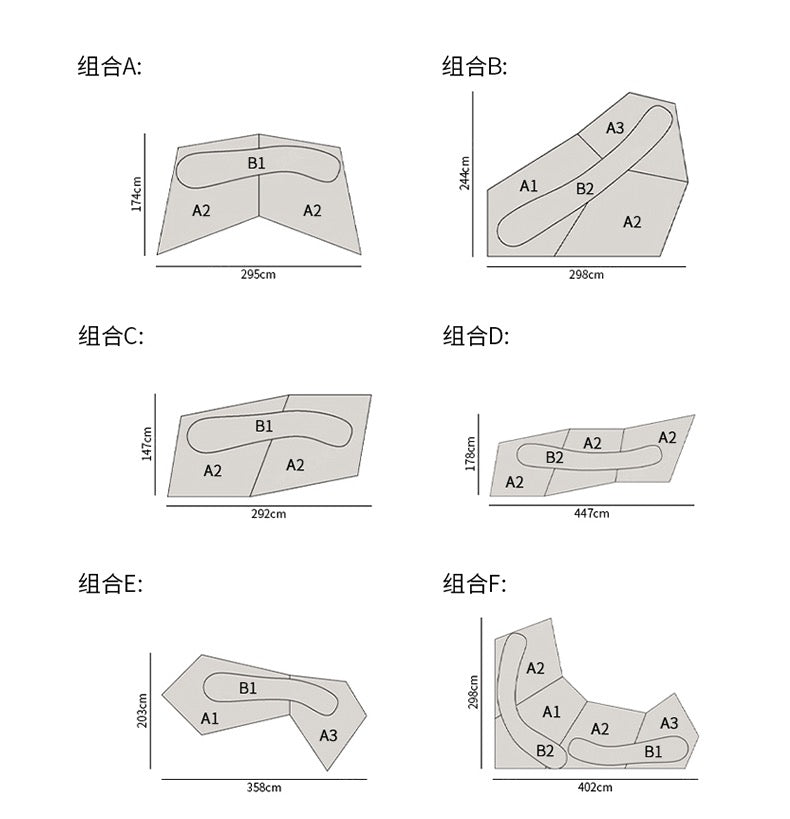 组合A:

174cm
B1
A2
A2
295cm

组合B:

244cm
A3
A1
B2
A2
298cm

组合C:

147cm
B1
A2
A2
292cm

组合D:

178cm
A2
A2
B2
A2
447cm

组合E:

203cm
B1
A1
A3
358cm

组合F:

298cm
A2
A1
A2
A3
B2
B1
402cm